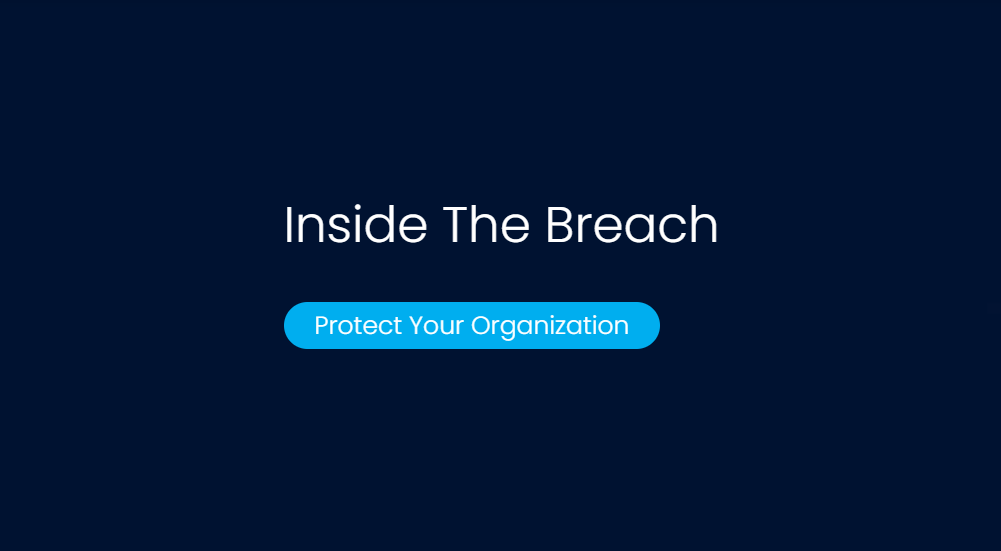 Inside The Breach

Protect Your Organization